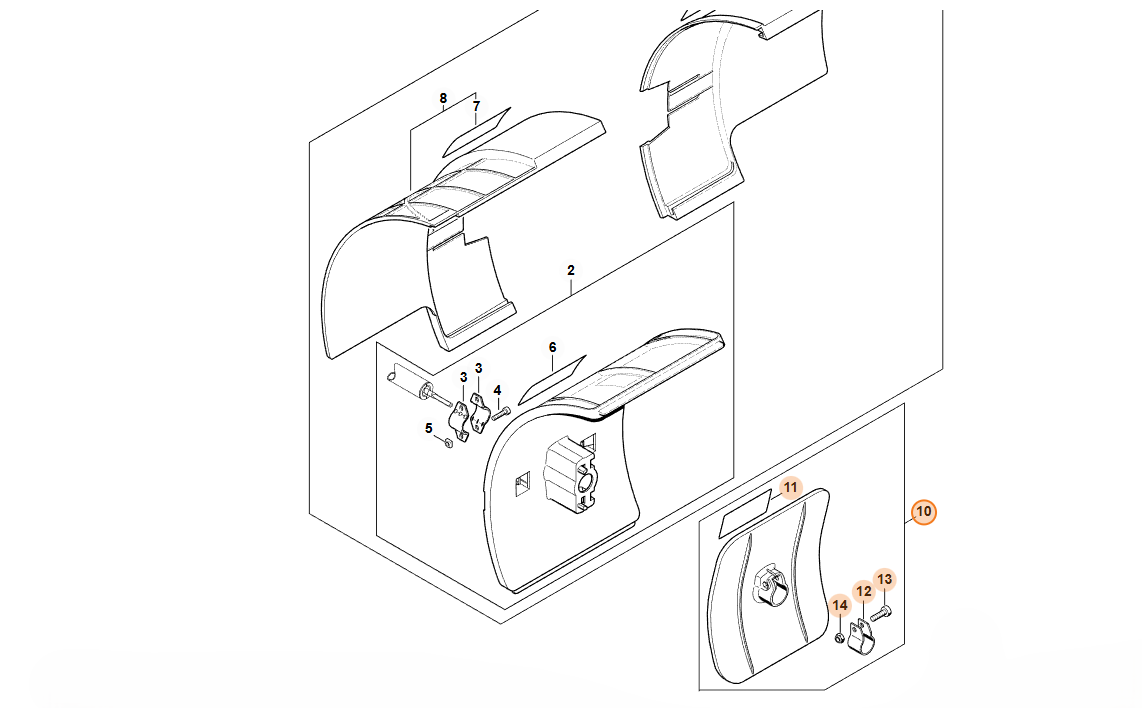 8
7
2
6
3
3
4
5
11
10
13
12
14